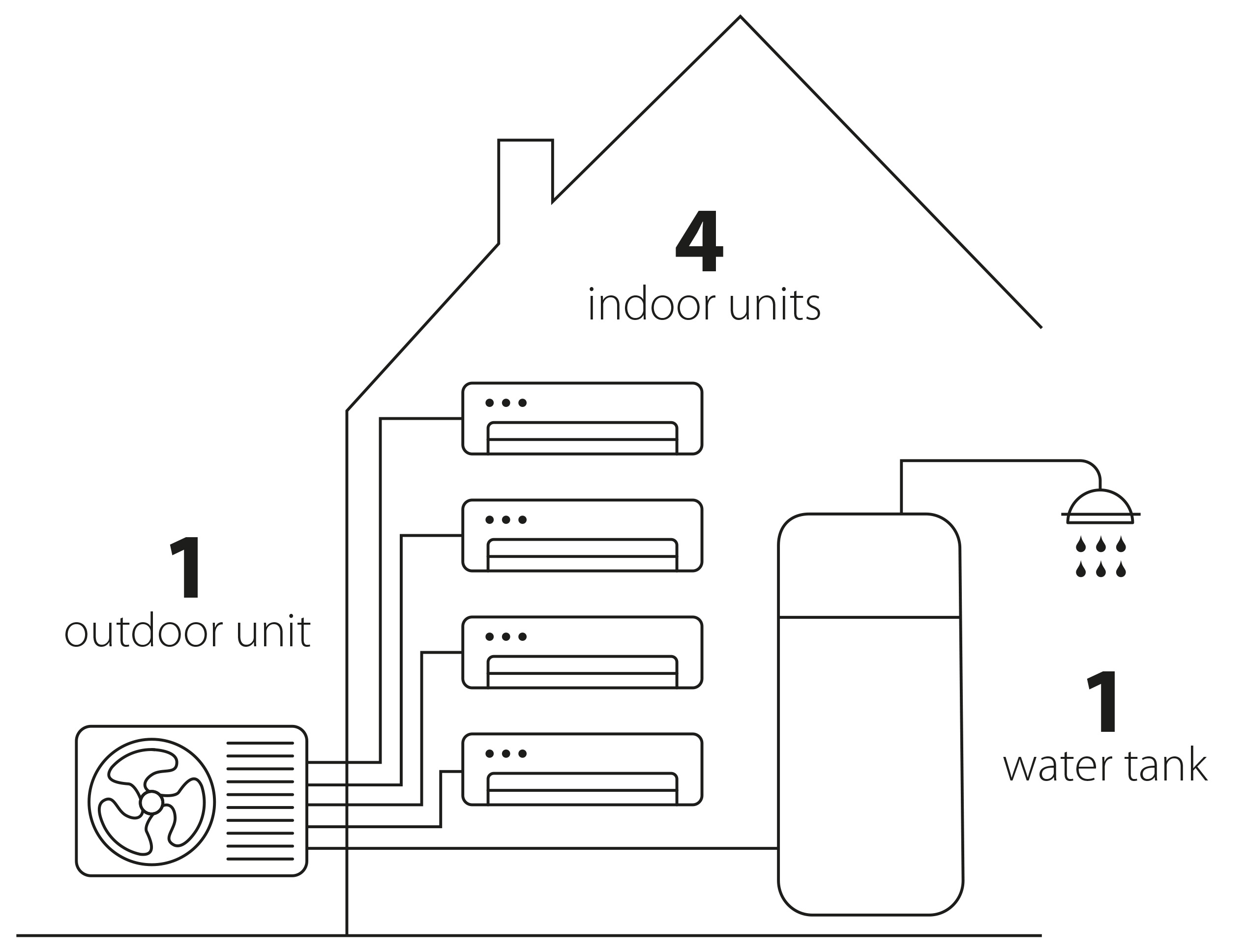 4
indoor units

1
outdoor unit

1
water tank